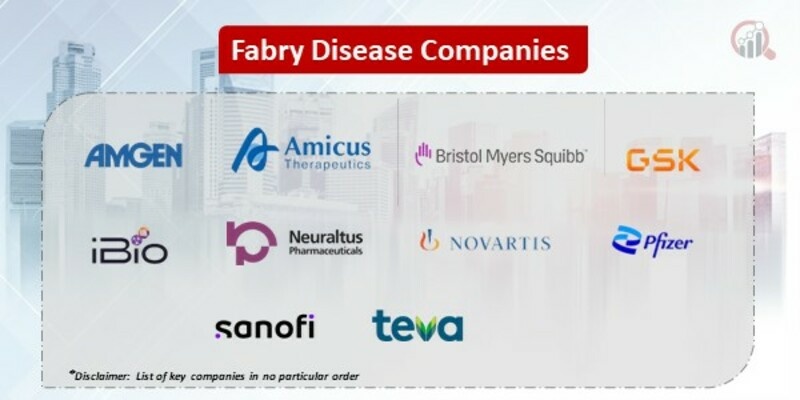 Fabry Disease Companies

AMGEN

Amicus Therapeutics

Bristol Myers Squibb

GSK

iBio

Neuraltus Pharmaceuticals

NOVARTIS

Pfizer

sanofi

teva

*Disclaimer: List of key companies in no particular order