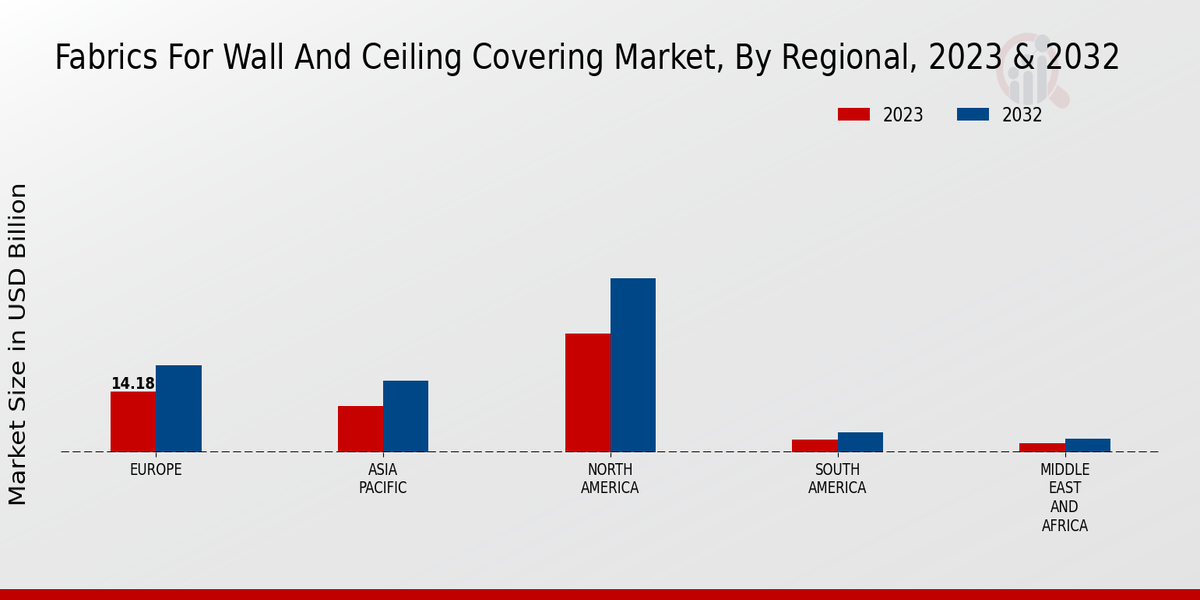 Fabrics For Wall And Ceiling Covering Market, By Regional, 2023 & 2032

2023
2032

Market Size in USD Billion

14.18

EUROPE
ASIA PACIFIC
NORTH AMERICA
SOUTH AMERICA
MIDDLE EAST AND AFRICA