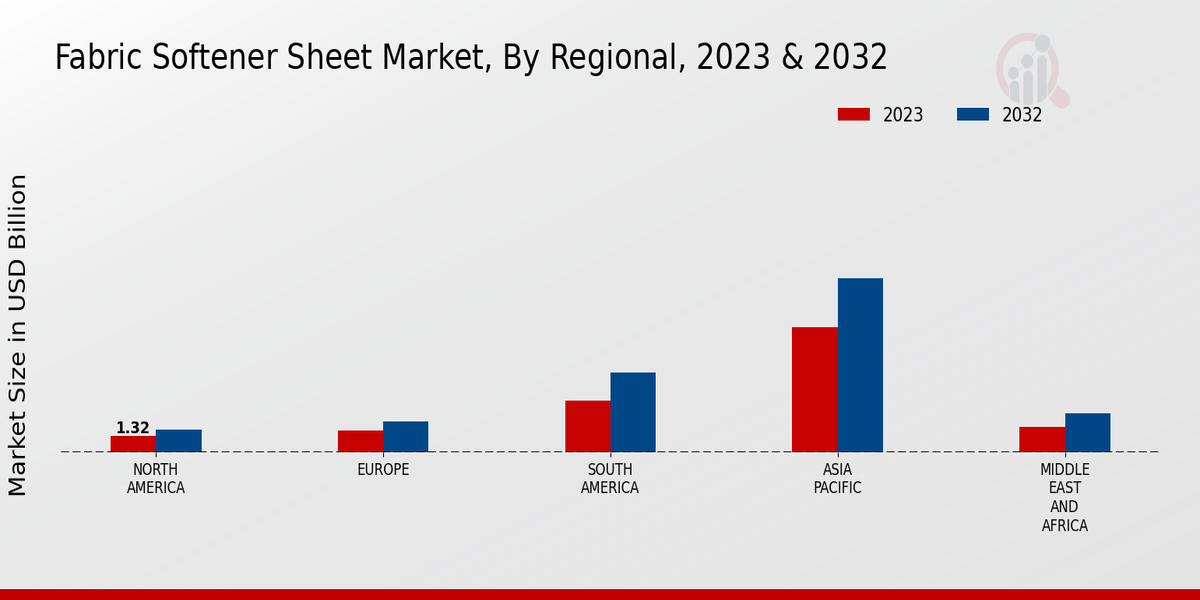 Fabric Softener Sheet Market, By Regional, 2023 & 2032

2023
2032

Market Size in USD Billion

1.32

NORTH AMERICA
EUROPE
SOUTH AMERICA
ASIA PACIFIC
MIDDLE EAST AND AFRICA