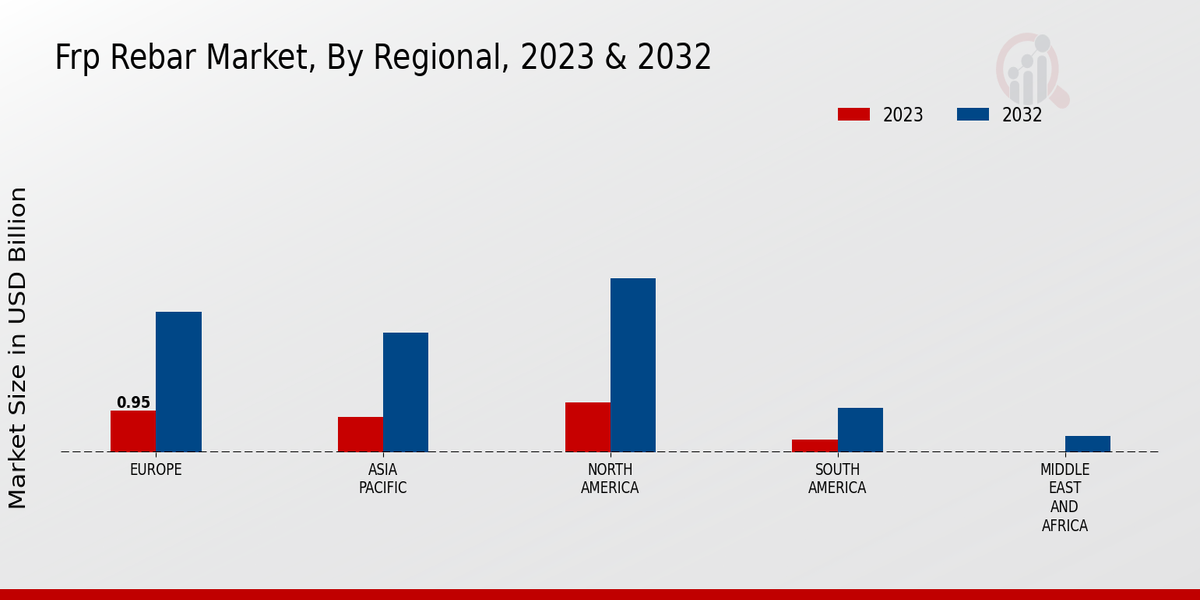 Frp Rebar Market, By Regional, 2023 & 2032

2023
2032

Market Size in USD Billion

0.95

EUROPE
ASIA PACIFIC
NORTH AMERICA
SOUTH AMERICA
MIDDLE EAST AND AFRICA