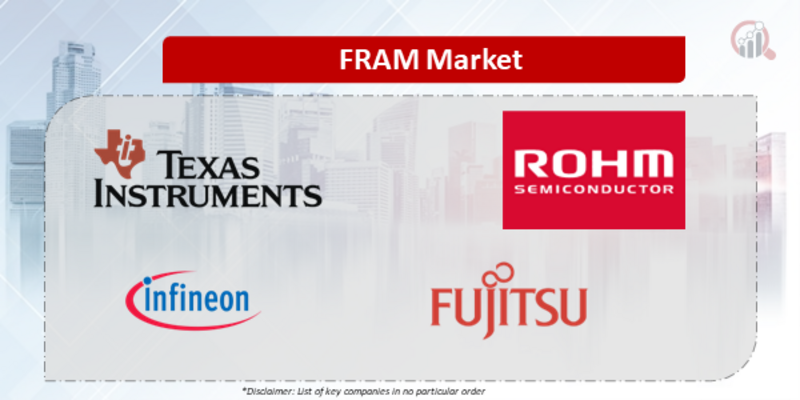 FRAM Market

TEXAS INSTRUMENTS

ROHM SEMICONDUCTOR

infineon

FUJITSU

*Disclaimer: List of key companies in no particular order