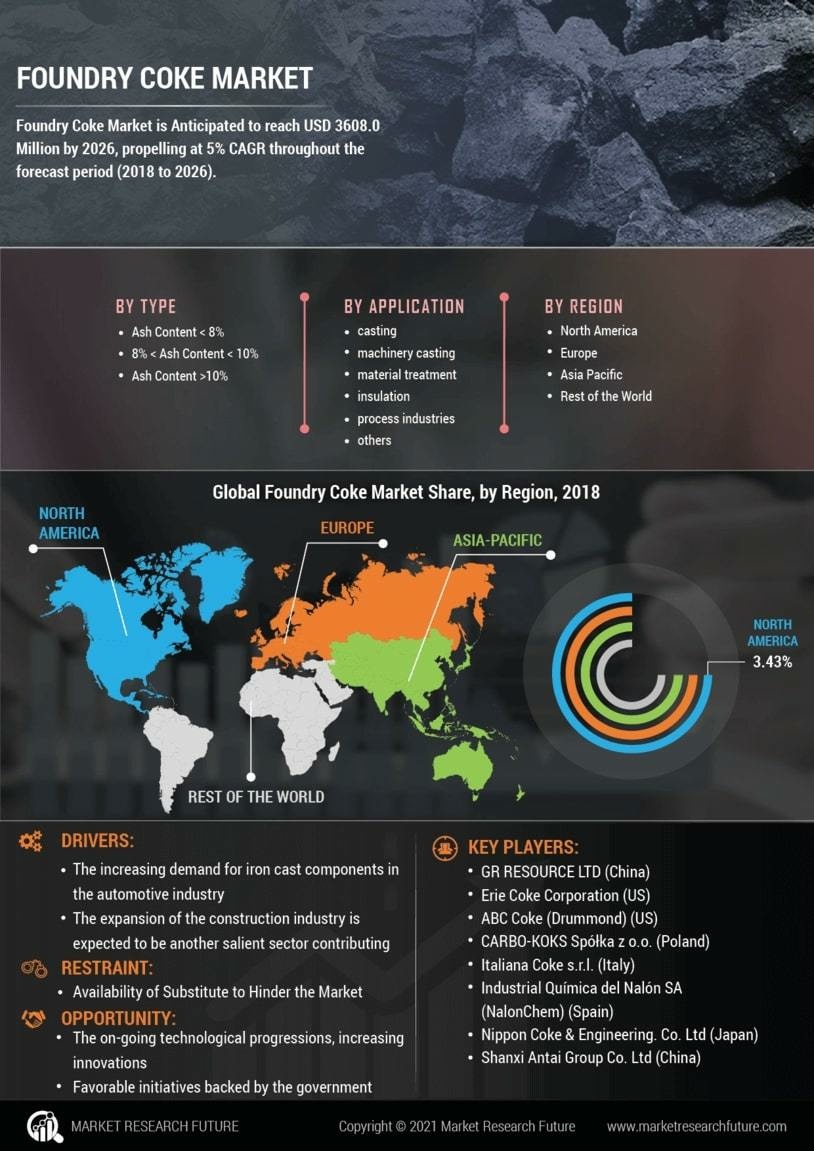 FOUNDRY COKE MARKET

Foundry Coke Market is Anticipated to reach USD 3608.0 Million by 2026, propelling at 5% CAGR throughout the forecast period (2018 to 2026).

BY TYPE
- Ash Content < 8%
- 8% < Ash Content < 10%
- Ash Content >10%

BY APPLICATION
- casting
- machinery casting
- material treatment
- insulation
- process industries
- others

BY REGION
- North America
- Europe
- Asia Pacific
- Rest of the World

Global Foundry Coke Market Share, by Region, 2018

NORTH AMERICA

EUROPE

ASIA-PACIFIC

REST OF THE WORLD

NORTH AMERICA 3.43%

DRIVERS:
- The increasing demand for iron cast components in the automotive industry
- The expansion of the construction industry is expected to be another salient sector contributing

RESTRAINT:
- Availability of Substitute to Hinder the Market

OPPORTUNITY:
- The on-going technological progressions, increasing innovations
- Favorable initiatives backed by the government

KEY PLAYERS:
- GR RESOURCE LTD (China)
- Erie Coke Corporation (US)
- ABC Coke (Drummond) (US)
- CARBO-KOKS Spółka z o.o. (Poland)
- Italiana Coke s.r.l. (Italy)
- Industrial Química del Nalón SA (NalonChem) (Spain)
- Nippon Coke & Engineering. Co. Ltd (Japan)
- Shanxi Antai Group Co. Ltd (China)

MARKET RESEARCH FUTURE

Copyright © 2021 Market Research Future

www.marketresearchfuture.com