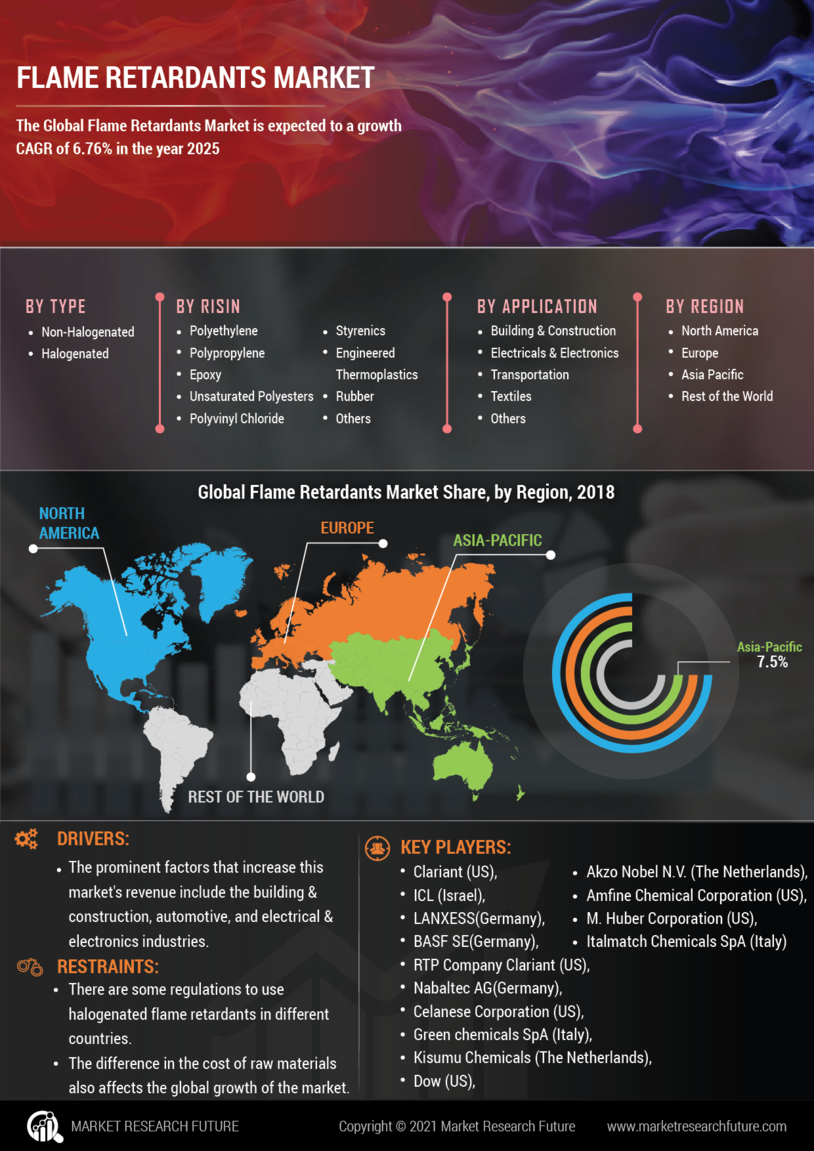 FLAME RETARDANTS MARKET

The Global Flame Retardants Market is expected to a growth CAGR of 6.76% in the year 2025

BY TYPE
- Non-Halogenated
- Halogenated

BY RISIN
- Polyethylene
- Polypropylene
- Epoxy
- Unsaturated Polyesters
- Polyvinyl Chloride
- Styrenics
- Engineered Thermoplastics
- Rubber
- Others

BY APPLICATION
- Building & Construction
- Electricals & Electronics
- Transportation
- Textiles
- Others

BY REGION
- North America
- Europe
- Asia Pacific
- Rest of the World

Global Flame Retardants Market Share, by Region, 2018

NORTH AMERICA

EUROPE

ASIA-PACIFIC

REST OF THE WORLD

Asia-Pacific
7.5%

DRIVERS:
- The prominent factors that increase this market's revenue include the building & construction, automotive, and electrical & electronics industries.

RESTRAINTS:
- There are some regulations to use halogenated flame retardants in different countries.
- The difference in the cost of raw materials also affects the global growth of the market.

KEY PLAYERS:
- Clariant (US),
- ICL (Israel),
- LANXESS(Germany),
- BASF SE(Germany),
- RTP Company Clariant (US),
- Nabaltec AG(Germany),
- Celanese Corporation (US),
- Green chemicals SpA (Italy),
- Kisumu Chemicals (The Netherlands),
- Dow (US),
- Akzo Nobel N.V. (The Netherlands),
- Amfine Chemical Corporation (US),
- M. Huber Corporation (US),
- Italmatch Chemicals SpA (Italy)

MARKET RESEARCH FUTURE
Copyright © 2021 Market Research Future
www.marketresearchfuture.com