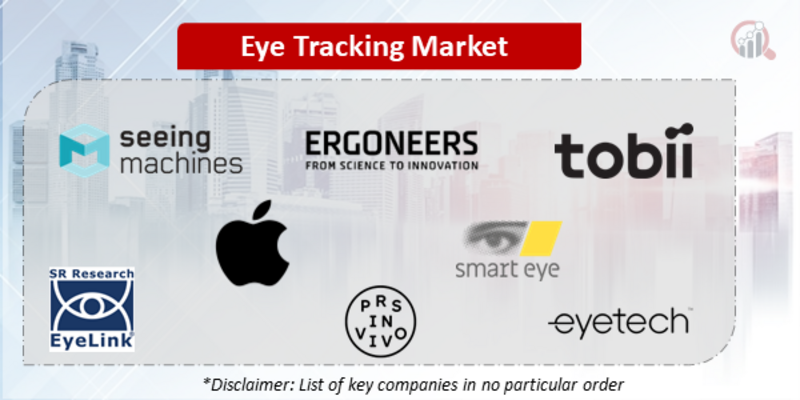 Eye Tracking Market

seeing machines

ERGONEERS
FROM SCIENCE TO INNOVATION

tobii

smart eye

SR Research
EyeLink

PRS IN VIVO

eyetech

*Disclaimer: List of key companies in no particular order