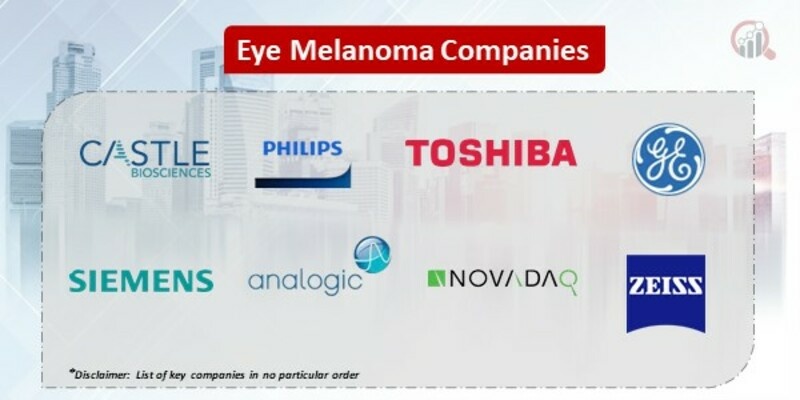 Eye Melanoma Companies

CASTLE BIOSCIENCES

PHILIPS

TOSHIBA

GE

SIEMENS

analogic

NOVADAQ

ZEISS

*Disclaimer: List of key companies in no particular order