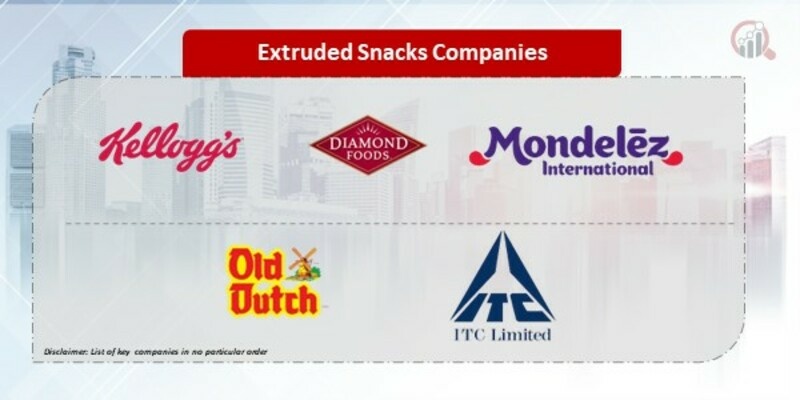 Extruded Snacks Companies

Kellogg's

DIAMOND FOODS

Mondelēz International

Old Dutch

ITC

ITC Limited

Disclaimer: List of key companies in no particular order