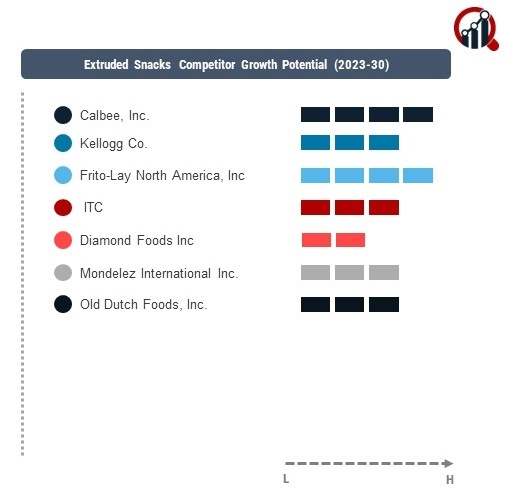 Extruded Snacks Competitor Growth Potential (2023-30)

Calbee, Inc.

Kellogg Co.

Frito-Lay North America, Inc

ITC

Diamond Foods Inc

Mondelez International Inc.

Old Dutch Foods, Inc.

L

H