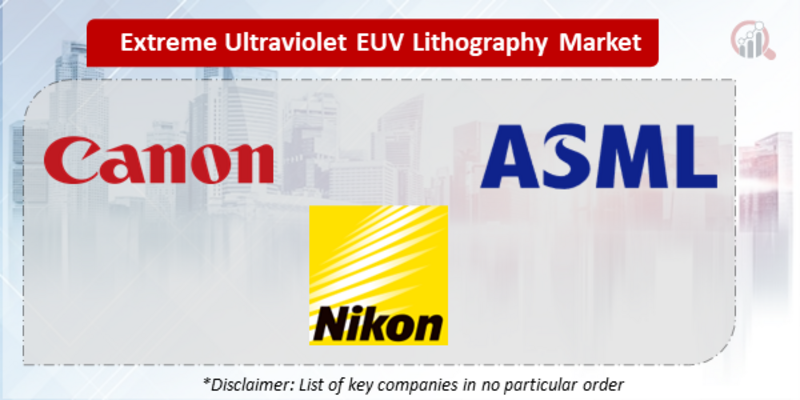 Extreme Ultraviolet EUV Lithography Market

Canon

ASML

Nikon

*Disclaimer: List of key companies in no particular order