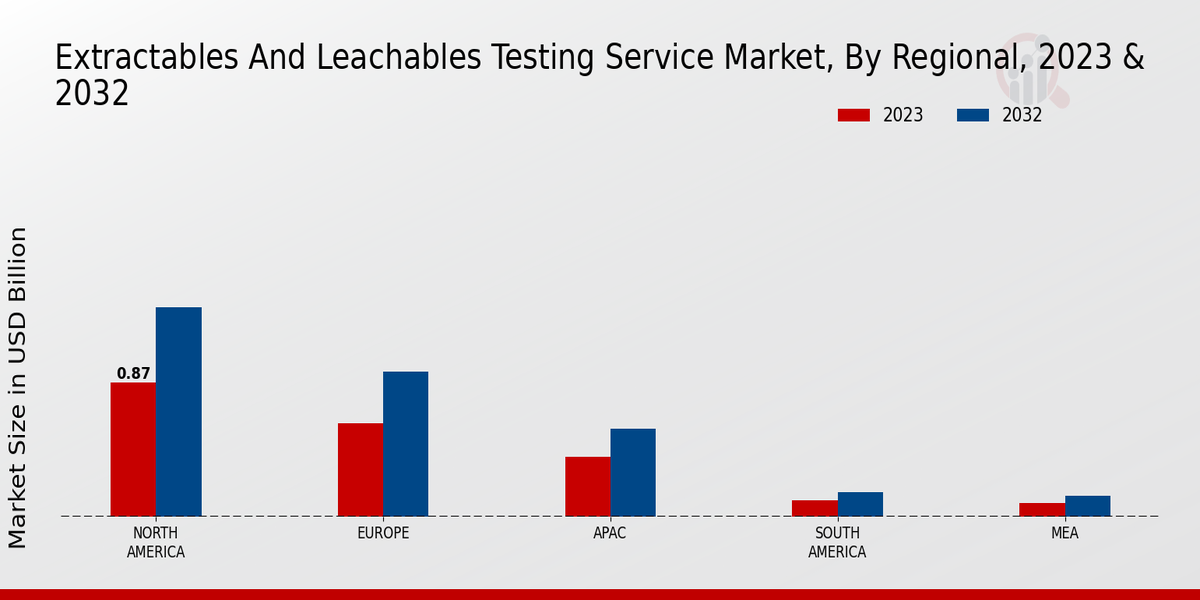 Extractables And Leachables Testing Service Market, By Regional, 2023 & 2032

2023
2032

Market Size in USD Billion

0.87

NORTH AMERICA
EUROPE
APAC
SOUTH AMERICA
MEA