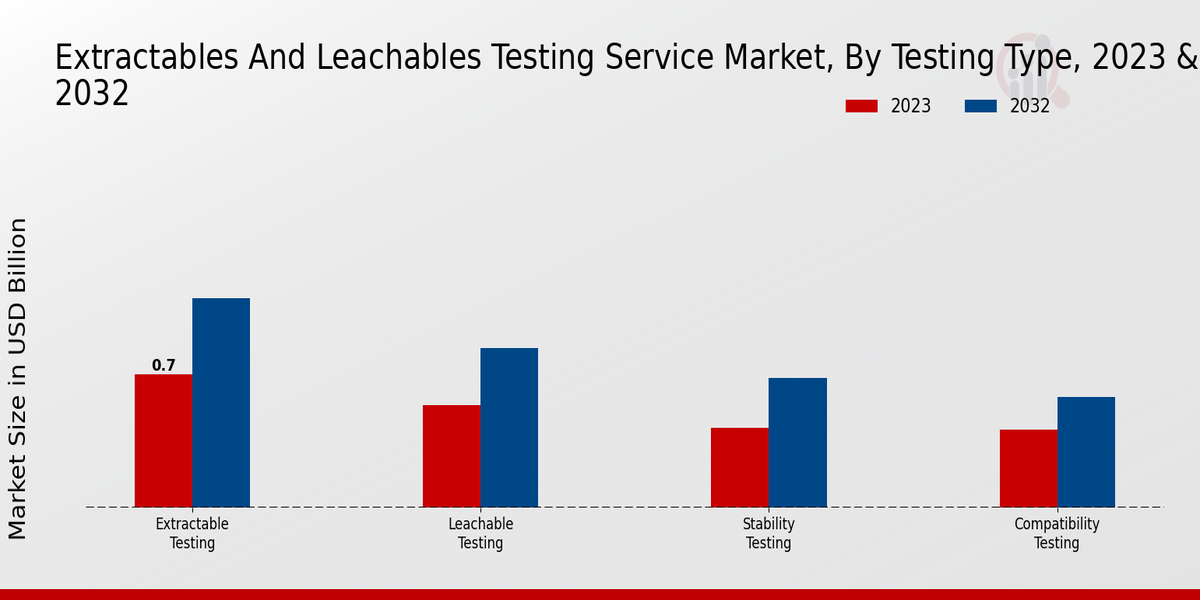 Extractables And Leachables Testing Service Market, By Testing Type, 2023 & 2032

2023
2032

Market Size in USD Billion

0.7

Extractable Testing
Leachable Testing
Stability Testing
Compatibility Testing