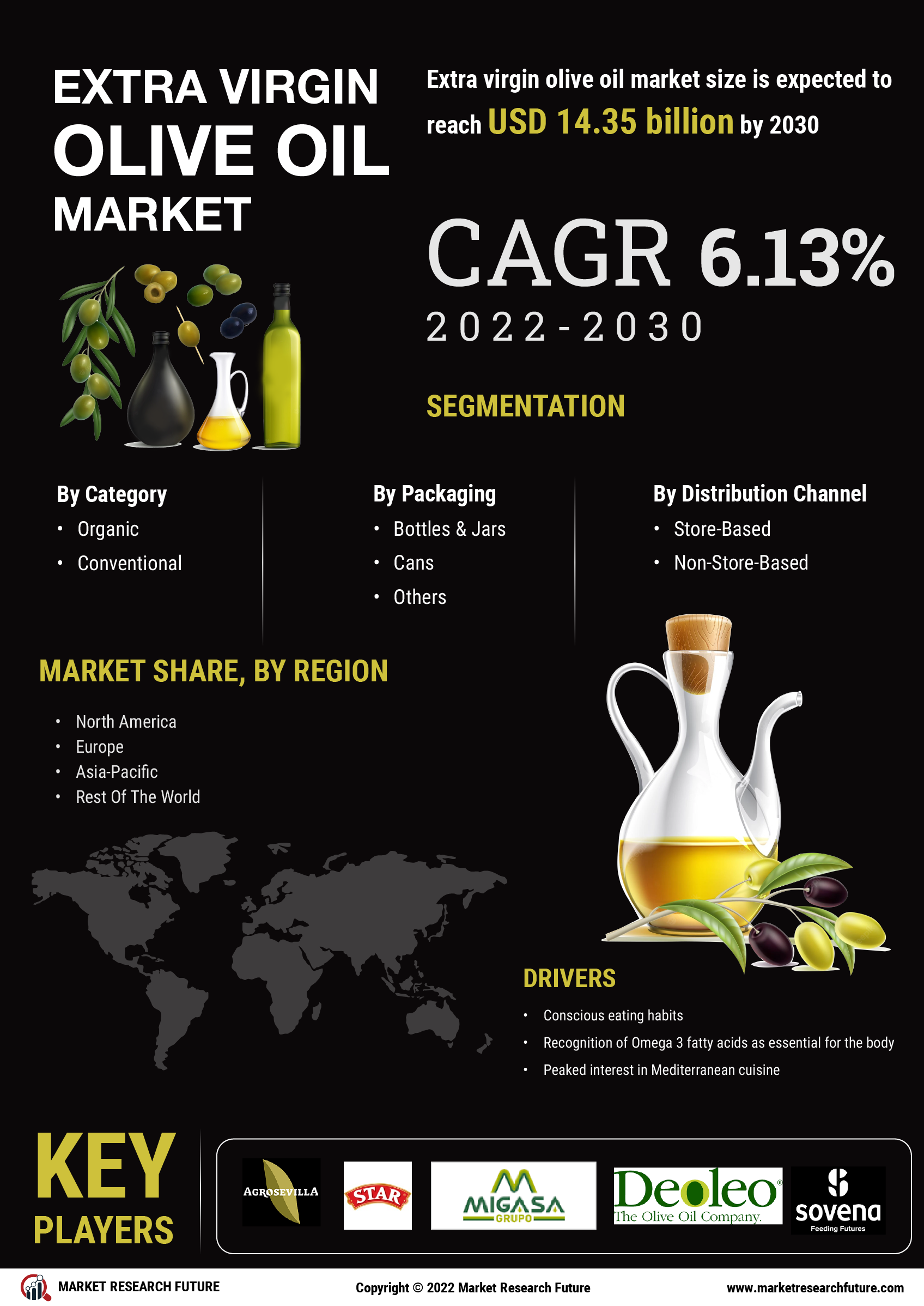 EXTRA VIRGIN OLIVE OIL MARKET

Extra virgin olive oil market size is expected to reach USD 14.35 billion by 2030

CAGR 6.13%
2022-2030

SEGMENTATION

By Category
• Organic
• Conventional

By Packaging
• Bottles & Jars
• Cans
• Others

By Distribution Channel
• Store-Based
• Non-Store-Based

MARKET SHARE, BY REGION

• North America
• Europe
• Asia-Pacific
• Rest Of The World

DRIVERS

• Conscious eating habits
• Recognition of Omega 3 fatty acids as essential for the body
• Peaked interest in Mediterranean cuisine

KEY PLAYERS

AGROSEVILLA
STAR
MIGASA GRUPO
Deoleo The Olive Oil Company.
sovena Feeding Futures

MARKET RESEARCH FUTURE
Copyright © 2022 Market Research Future
www.marketresearchfuture.com