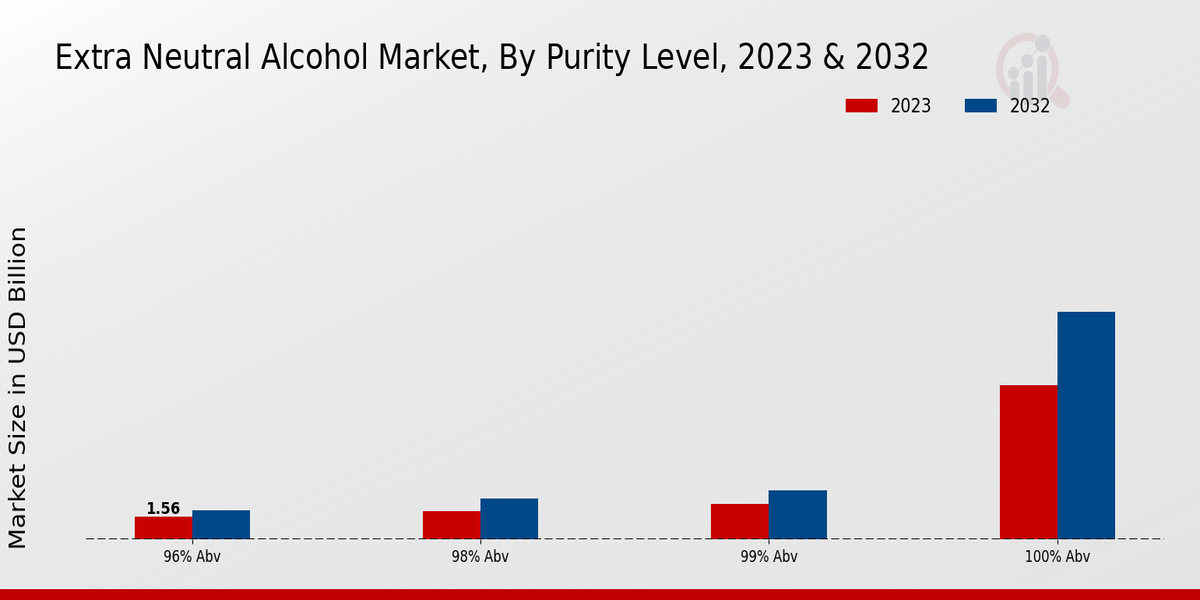 Extra Neutral Alcohol Market, By Purity Level, 2023 & 2032

2023
2032

Market Size in USD Billion

1.56

96% Abv
98% Abv
99% Abv
100% Abv