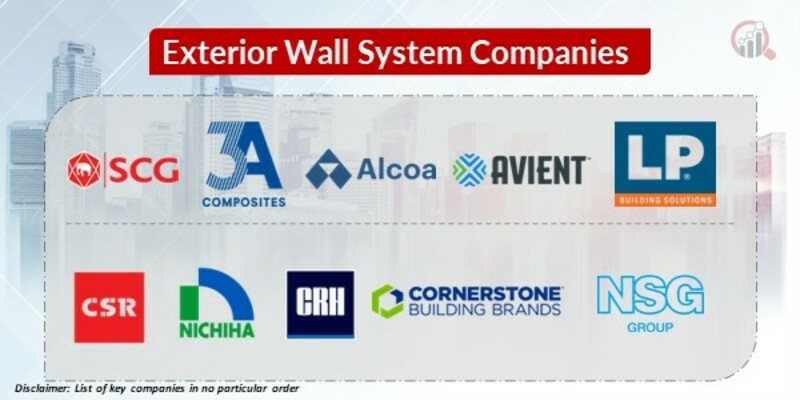 Exterior Wall System Companies

SCG

3A COMPOSITES

Alcoa

AVIENT

LP BUILDING SOLUTIONS

CSR

NICHIHA

CRH

CORNERSTONE BUILDING BRANDS

NSG GROUP

Disclaimer: List of key companies in no particular order