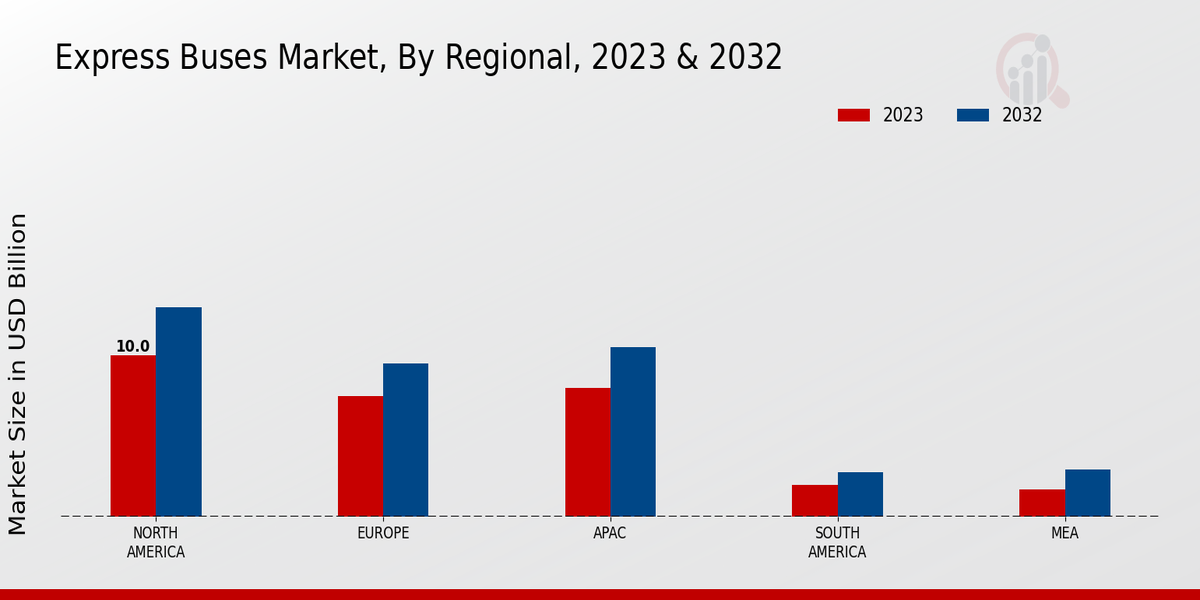 Express Buses Market, By Regional, 2023 & 2032

2023 2032

Market Size in USD Billion

10.0

NORTH AMERICA

EUROPE

APAC

SOUTH AMERICA

MEA