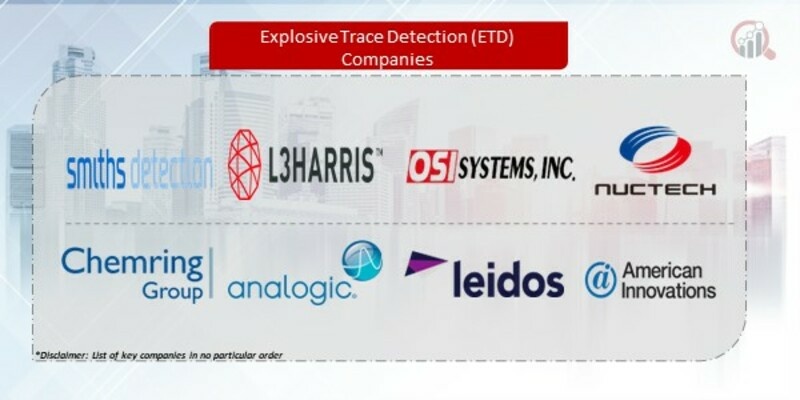 Explosive Trace Detection (ETD) Companies

smiths detection

L3HARRIS™

OSI SYSTEMS, INC.

NUCTECH

Chemring Group

analogic.

leidos

American Innovations

*Disclaimer: List of key companies in no particular order