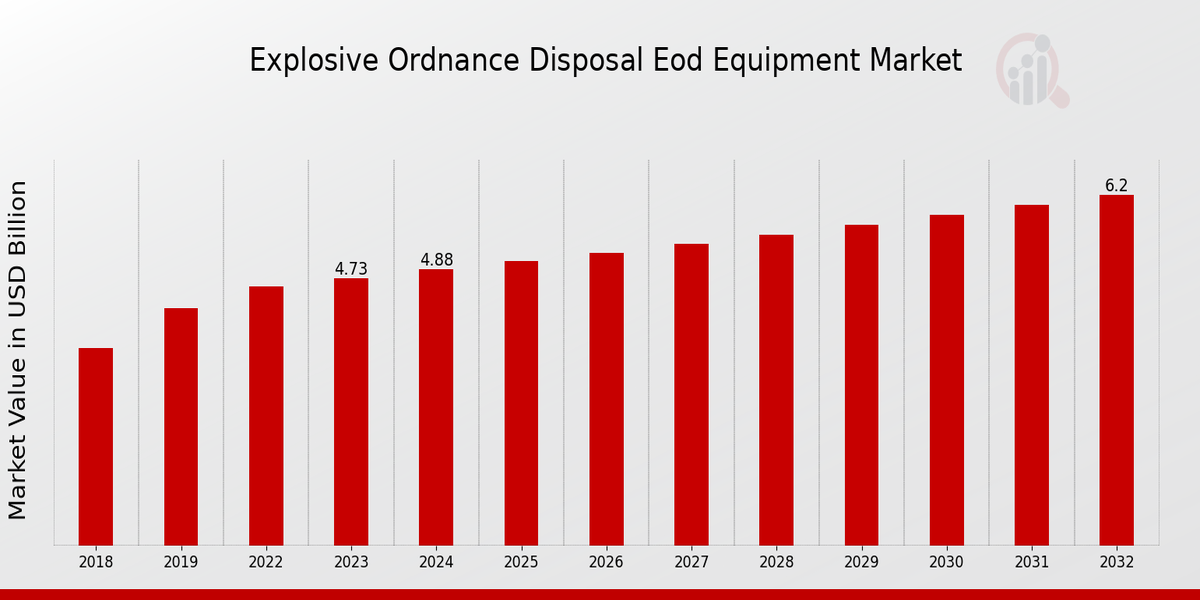 Explosive Ordnance Disposal Eod Equipment Market

Market Value in USD Billion

4.73
4.88
6.2

2018
2019
2022
2023
2024
2025
2026
2027
2028
2029
2030
2031
2032