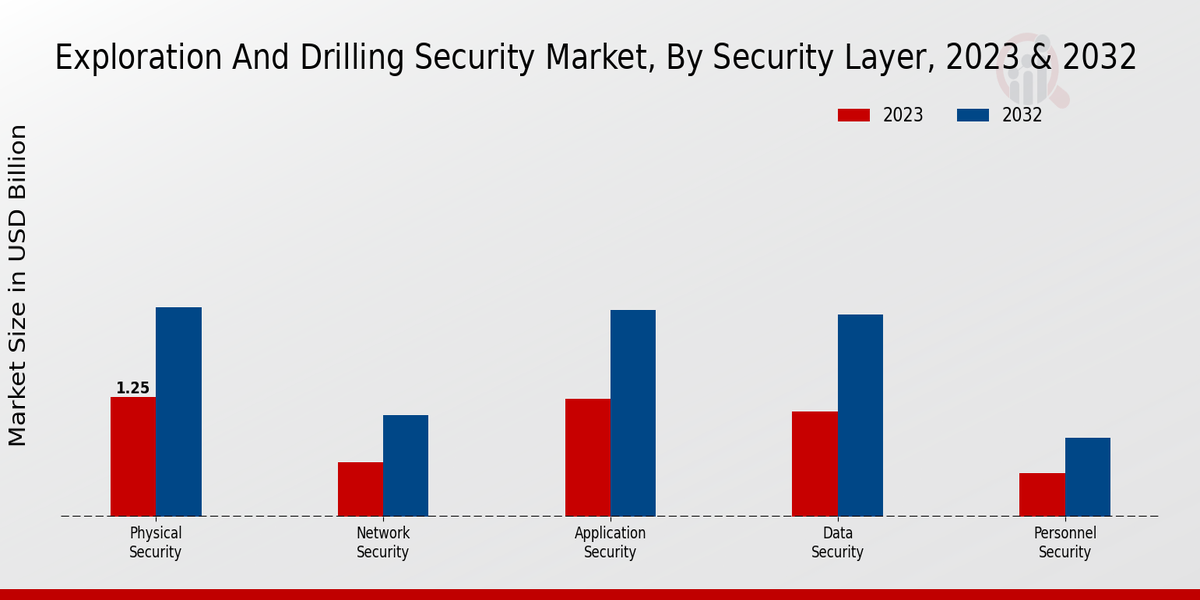 Exploration And Drilling Security Market, By Security Layer, 2023 & 2032

2023
2032

Market Size in USD Billion

1.25

Physical Security
Network Security
Application Security
Data Security
Personnel Security