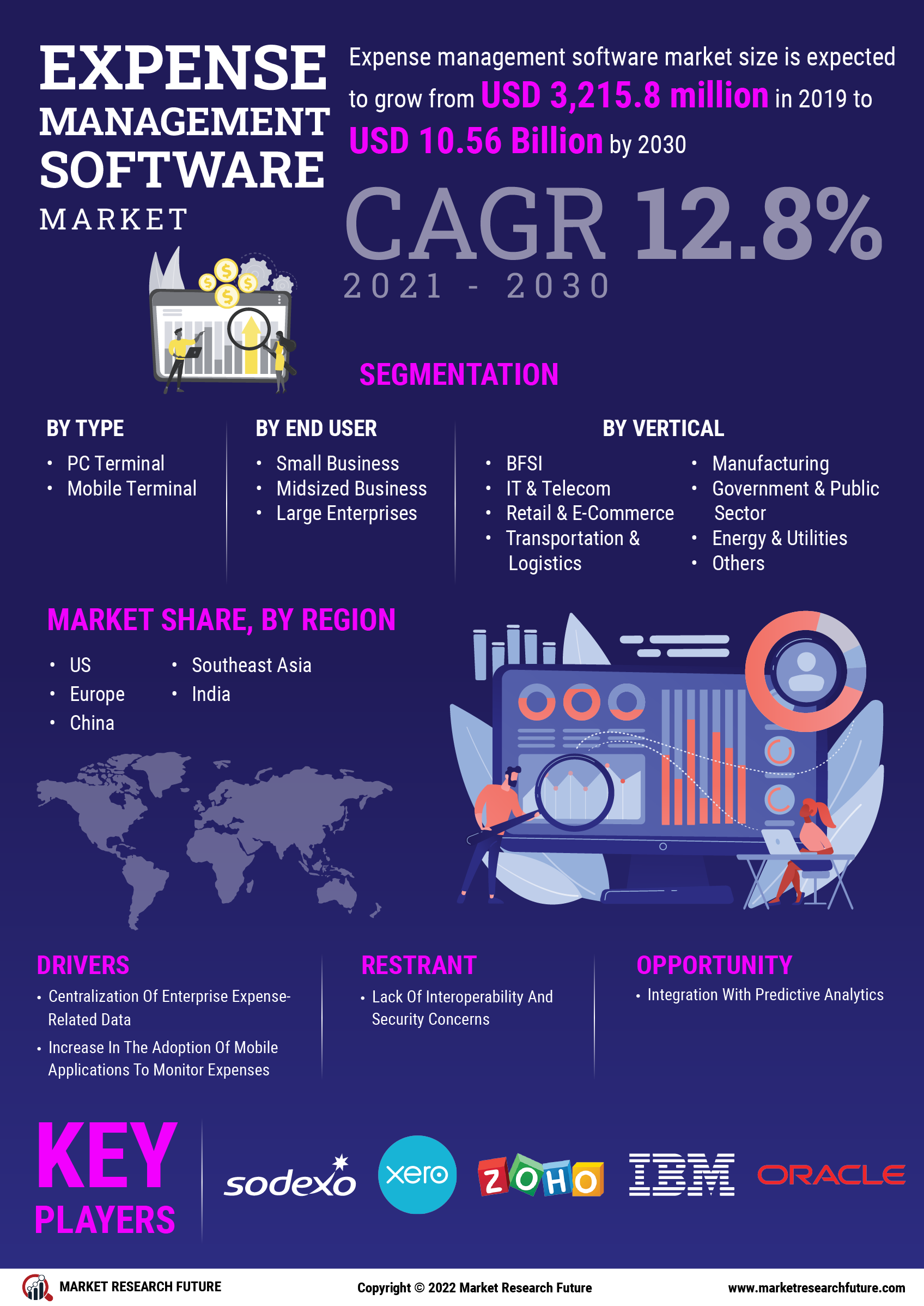 EXPENSE MANAGEMENT SOFTWARE MARKET

Expense management software market size is expected to grow from USD 3,215.8 million in 2019 to USD 10.56 Billion by 2030

CAGR 12.8%
2021 - 2030

SEGMENTATION

BY TYPE
• PC Terminal
• Mobile Terminal

BY END USER
• Small Business
• Midsized Business
• Large Enterprises

BY VERTICAL
• BFSI
• IT & Telecom
• Retail & E-Commerce
• Transportation & Logistics
• Manufacturing
• Government & Public Sector
• Energy & Utilities
• Others

MARKET SHARE, BY REGION
• US
• Europe
• China
• Southeast Asia
• India

DRIVERS
• Centralization Of Enterprise Expense-Related Data
• Increase In The Adoption Of Mobile Applications To Monitor Expenses

RESTRANT
• Lack Of Interoperability And Security Concerns

OPPORTUNITY
• Integration With Predictive Analytics

KEY PLAYERS
sodexo
xero
ZOHO
IBM
ORACLE

MARKET RESEARCH FUTURE
Copyright © 2022 Market Research Future
www.marketresearchfuture.com