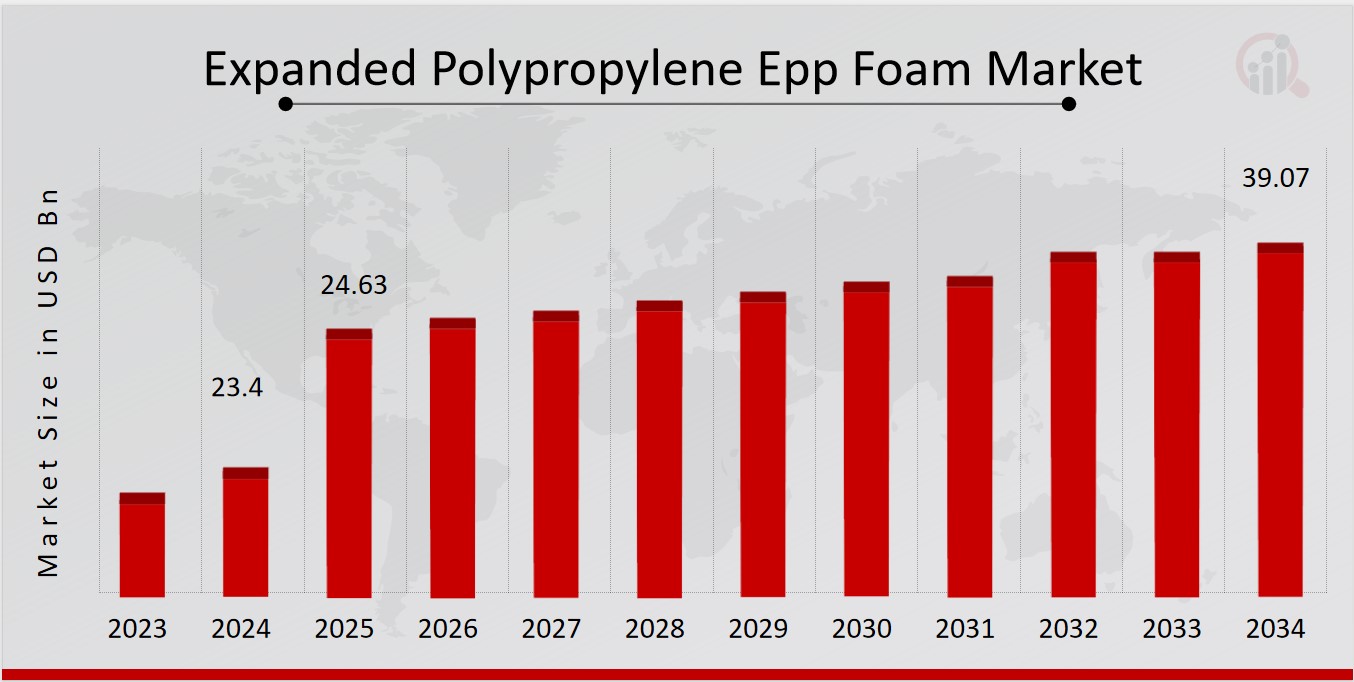 Expanded Polypropylene Epp Foam Market

Market Size in USD Bn

23.4

24.63

39.07

2023
2024
2025
2026
2027
2028
2029
2030
2031
2032
2033
2034