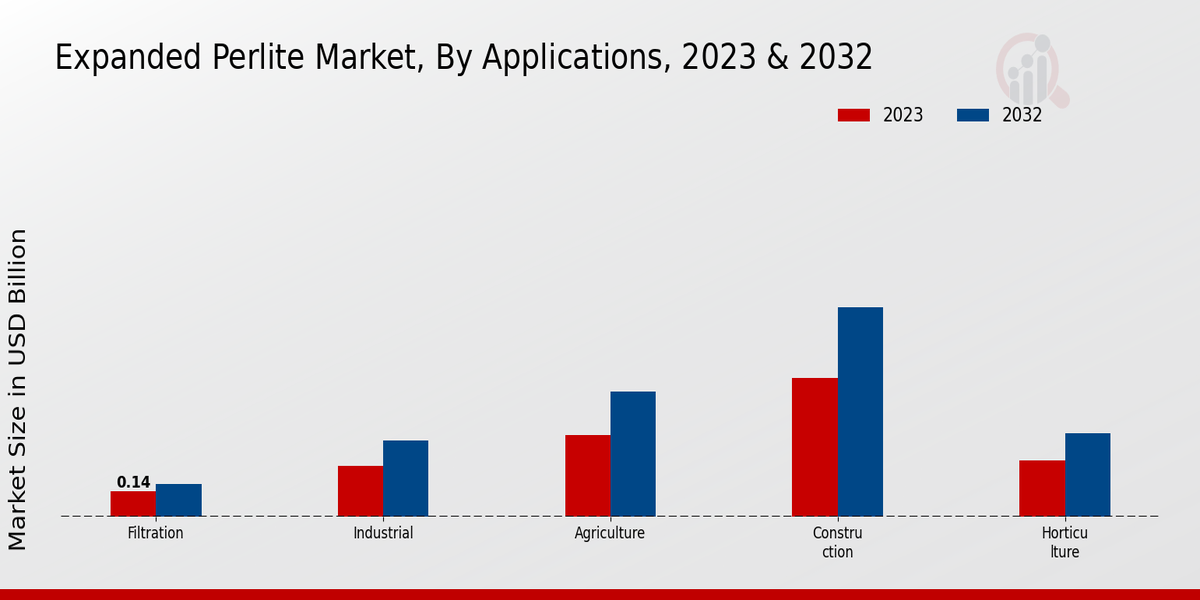 Expanded Perlite Market, By Applications, 2023 & 2032

2023
2032

Market Size in USD Billion

0.14

Filtration
Industrial
Agriculture
Constru ction
Horticu lture