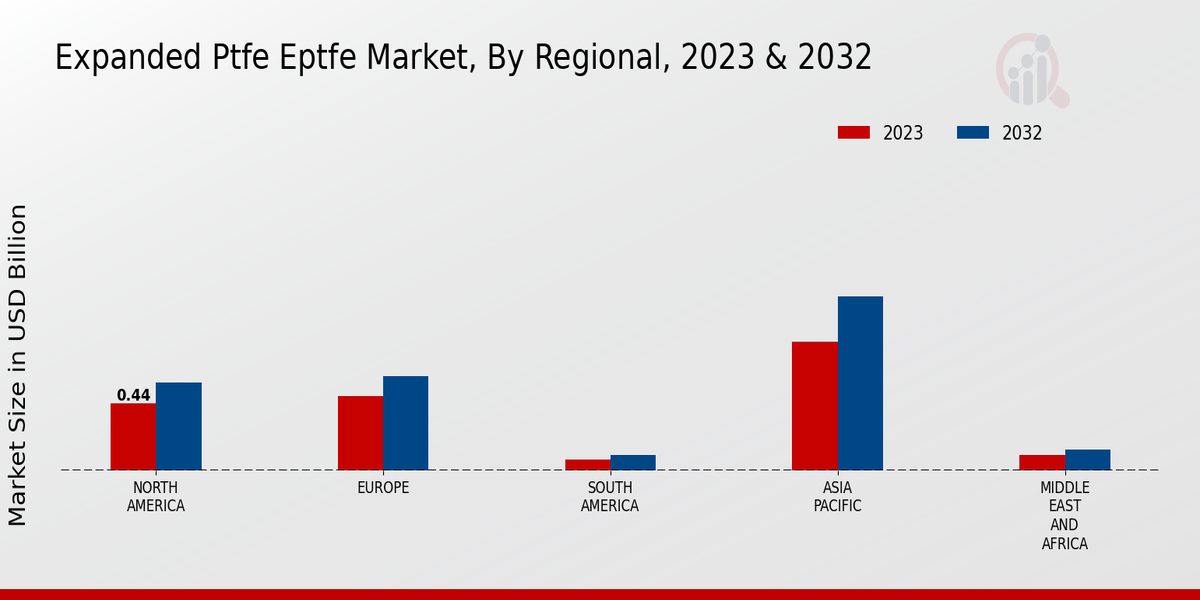 Expanded Ptfe Eptfe Market, By Regional, 2023 & 2032

2023
2032

Market Size in USD Billion

0.44

NORTH AMERICA
EUROPE
SOUTH AMERICA
ASIA PACIFIC
MIDDLE EAST AND AFRICA