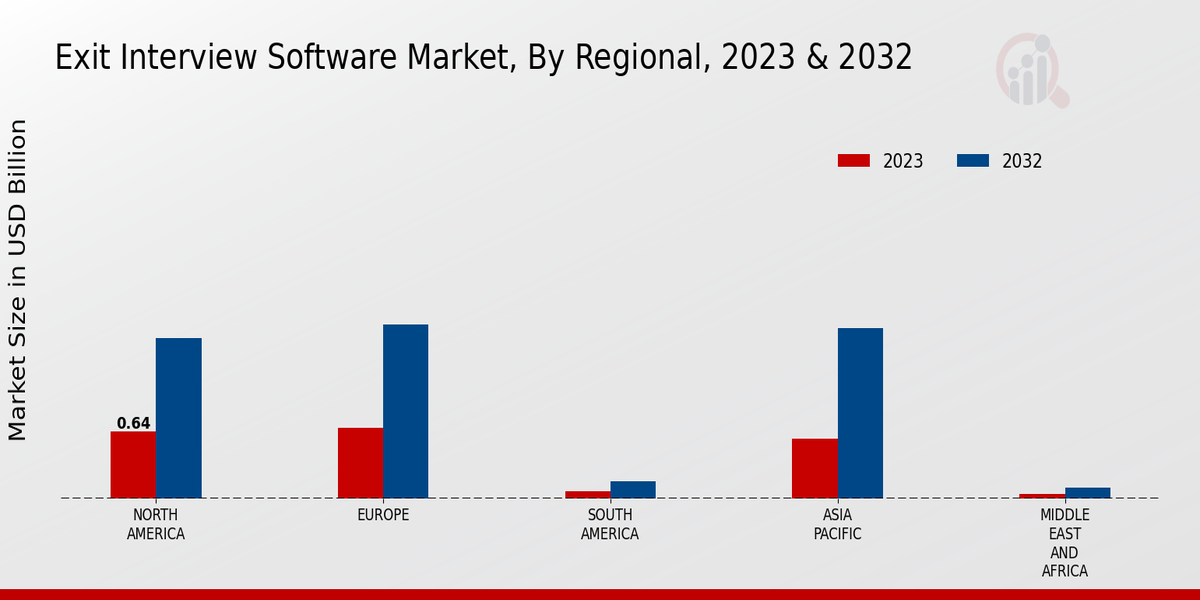 Exit Interview Software Market, By Regional, 2023 & 2032

2023
2032

Market Size in USD Billion

0.64

NORTH AMERICA

EUROPE

SOUTH AMERICA

ASIA PACIFIC

MIDDLE EAST AND AFRICA