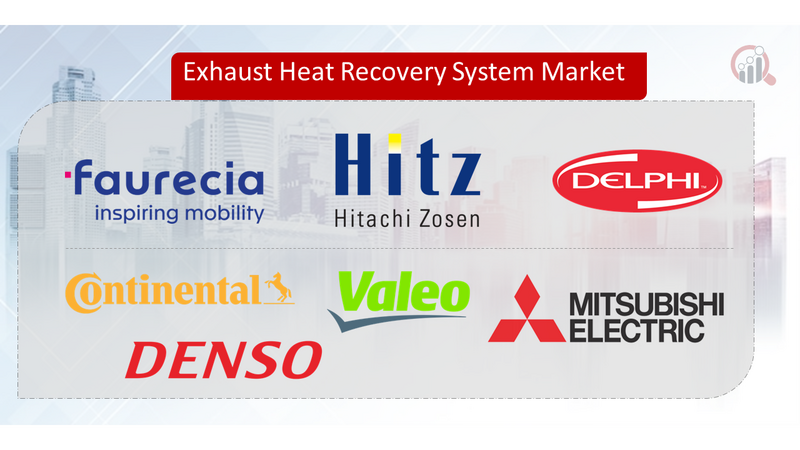 Exhaust Heat Recovery System Market

faurecia
inspiring mobility

Hitz
Hitachi Zosen

DELPHI

Continental

Valeo

MITSUBISHI
ELECTRIC

DENSO