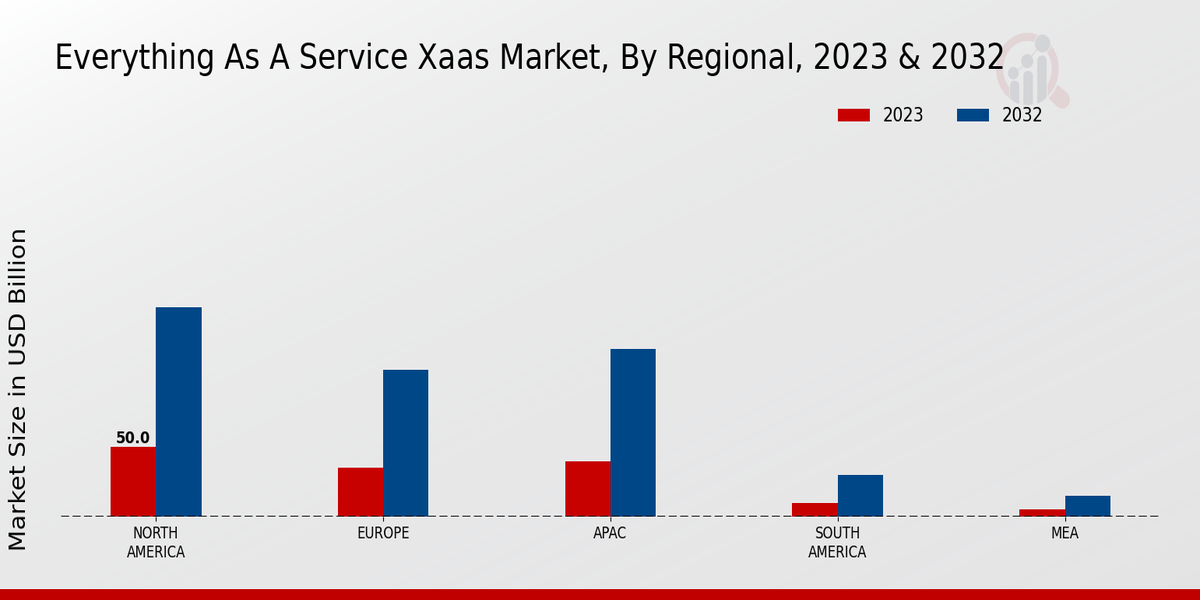 Everything As A Service Xaas Market, By Regional, 2023 & 2032

2023
2032

Market Size in USD Billion

50.0

NORTH AMERICA
EUROPE
APAC
SOUTH AMERICA
MEA