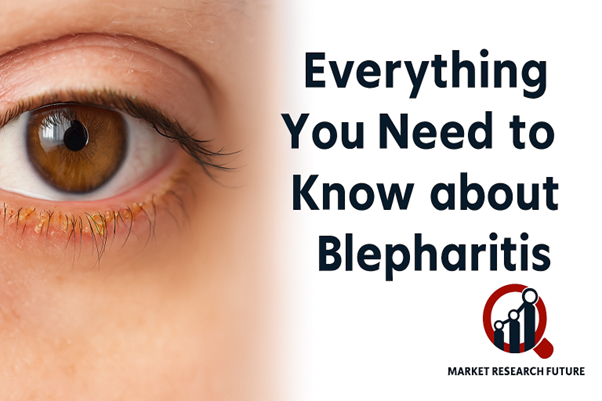 Everything You Need to Know about Blepharitis

MARKET RESEARCH FUTURE