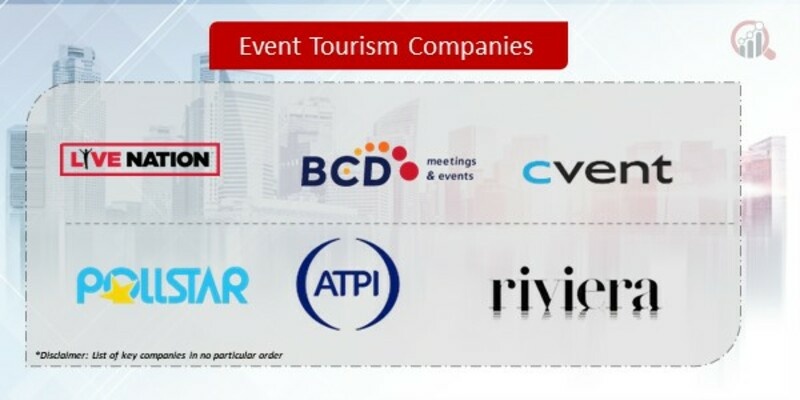 Event Tourism Companies

LIVE NATION

BCD meetings & events

cvent

POLLSTAR

ATPI

riviera

*Disclaimer: List of key companies in no particular order