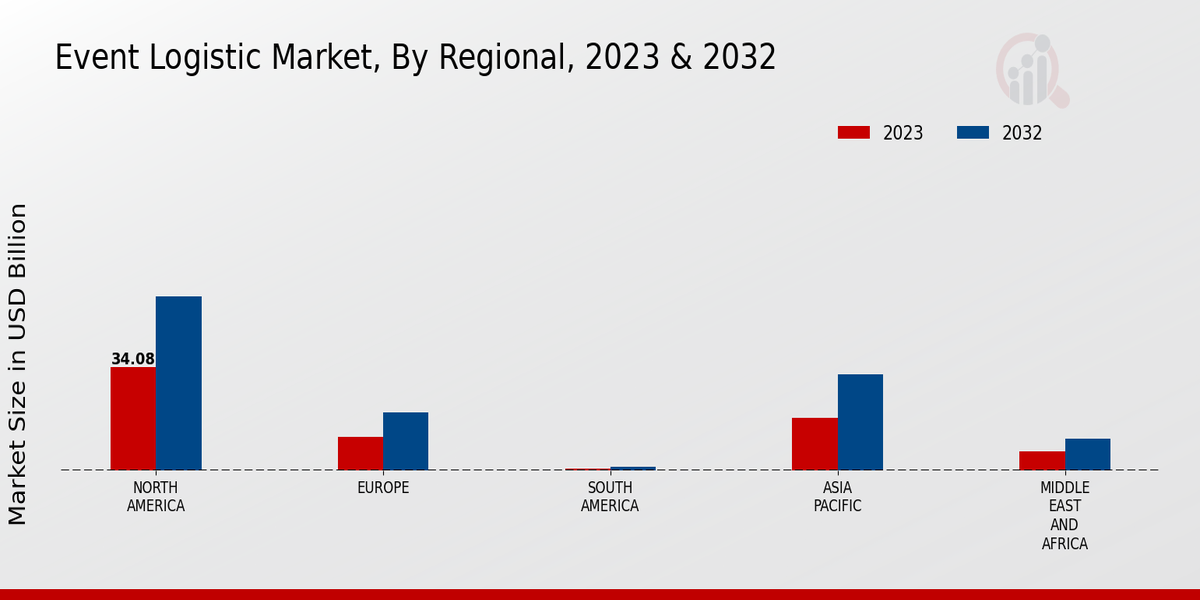 Event Logistic Market, By Regional, 2023 & 2032

2023
2032

Market Size in USD Billion

34.08

NORTH AMERICA
EUROPE
SOUTH AMERICA
ASIA PACIFIC
MIDDLE EAST AND AFRICA