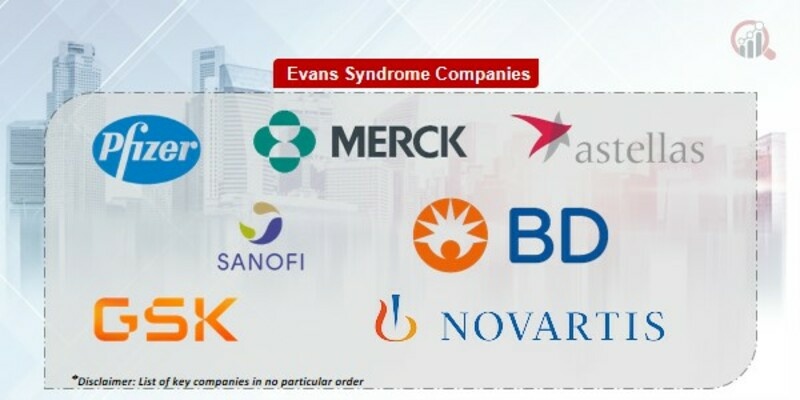 Evans Syndrome Companies

Pfizer

MERCK

astellas

SANOFI

BD

GSK

NOVARTIS

*Disclaimer: List of key companies in no particular order