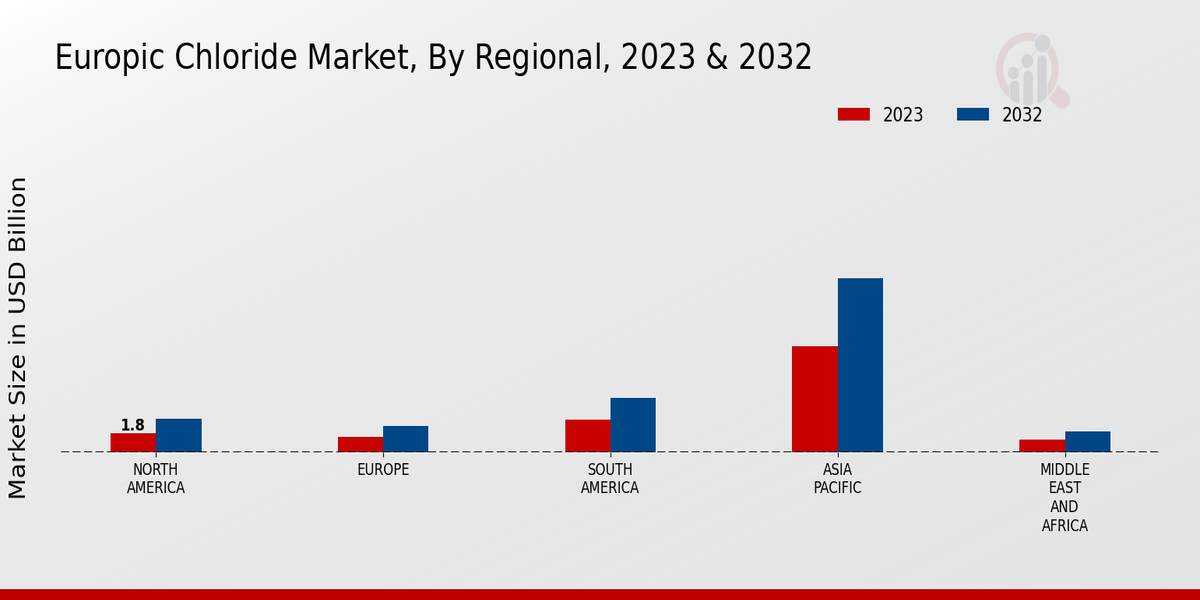 Europic Chloride Market, By Regional, 2023 & 2032

2023
2032

Market Size in USD Billion

1.8

NORTH AMERICA
EUROPE
SOUTH AMERICA
ASIA PACIFIC
MIDDLE EAST AND AFRICA