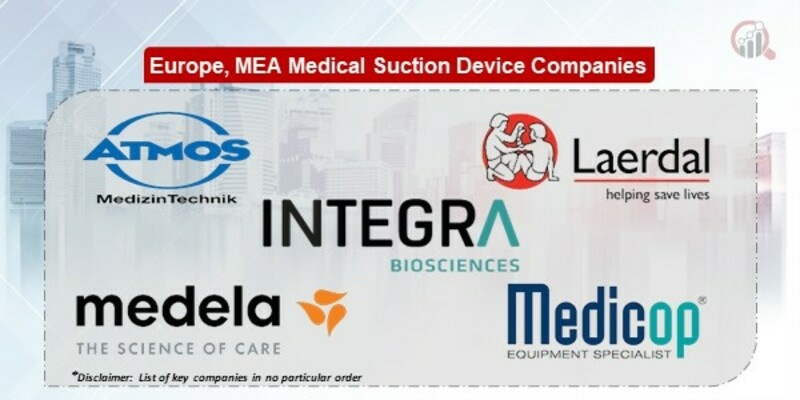 Europe, MEA Medical Suction Device Companies

ATMOS
MedizinTechnik

Laerdal
helping save lives

INTEGRA
BIOSCIENCES

medela
THE SCIENCE OF CARE

Medicop®
EQUIPMENT SPECIALIST

*Disclaimer: List of key companies in no particular order