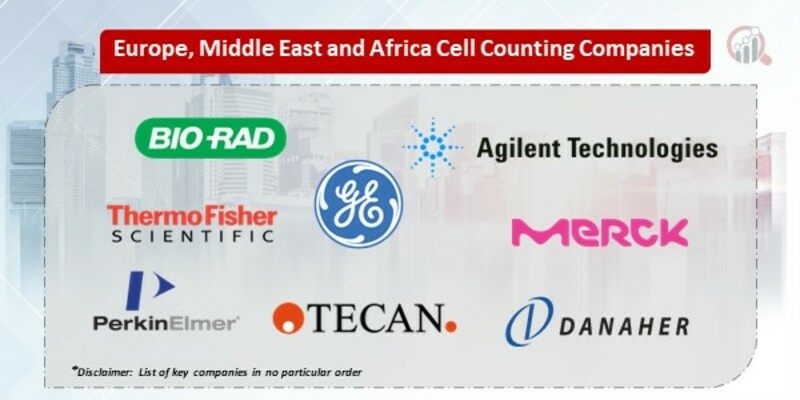 Europe, Middle East and Africa Cell Counting Companies

BIO-RAD

Agilent Technologies

GE

ThermoFisher SCIENTIFIC

MERCK

PerkinElmer

TECAN.

DANAHER

*Disclaimer: List of key companies in no particular order