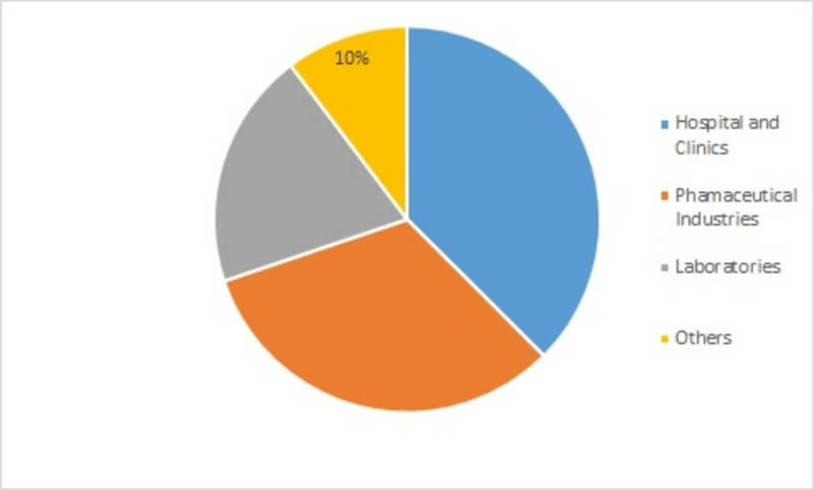 10%

Hospital and Clinics

Phamaceutical Industries

Laboratories

Others