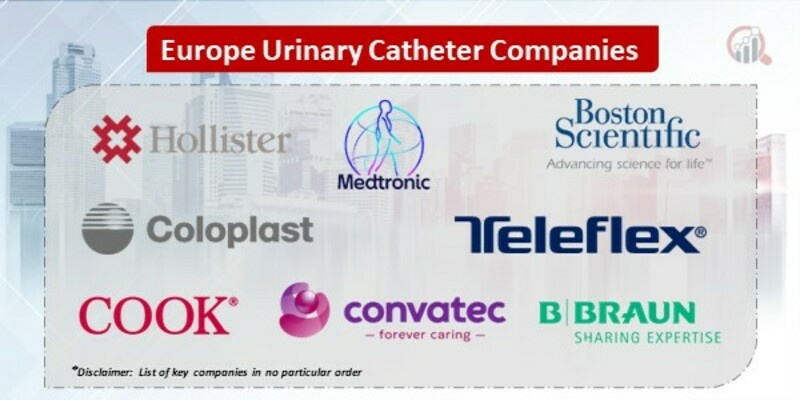 Europe Urinary Catheter Companies

Hollister

Medtronic

Boston Scientific
Advancing science for life™

Coloplast

Teleflex®

COOK®

convatec
— forever caring —

B|BRAUN
SHARING EXPERTISE

*Disclaimer: List of key companies in no particular order