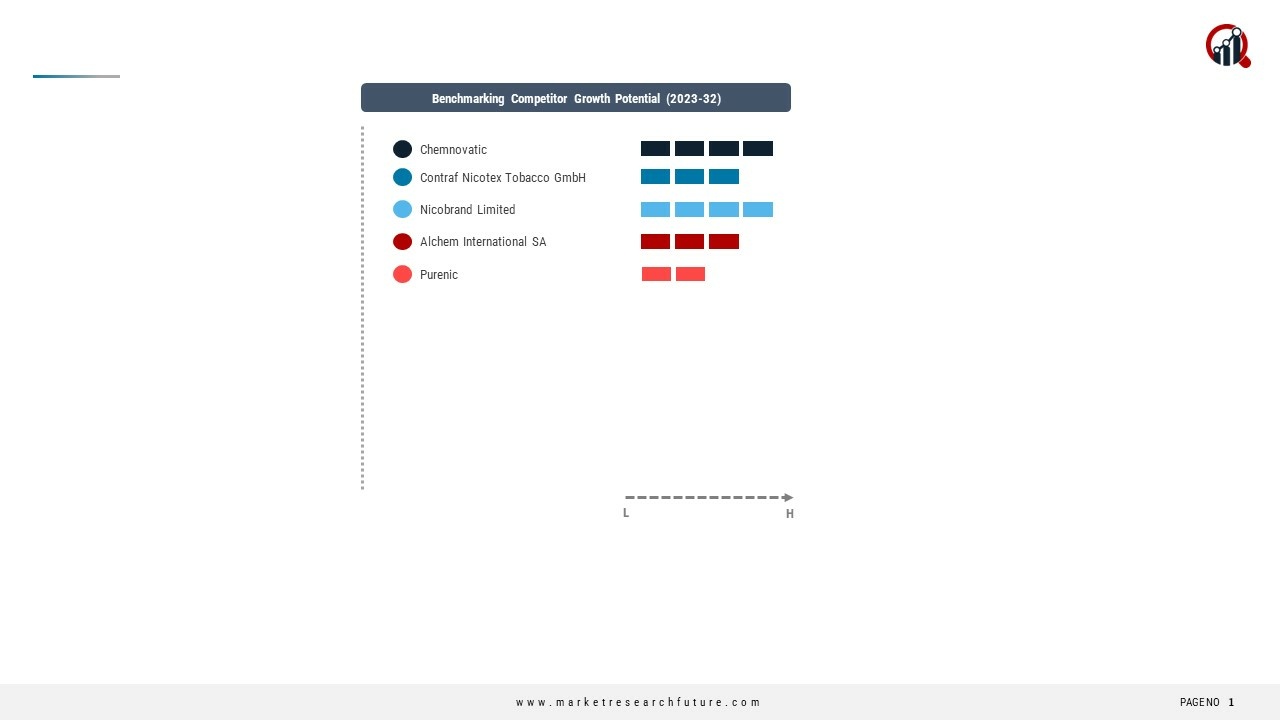 Benchmarking Competitor Growth Potential (2023-32)

Chemnovatic

Contraf Nicotex Tobacco GmbH

Nicobrand Limited

Alchem International SA

Purenic

L

H

www.marketresearchfuture.com

PAGENO 1