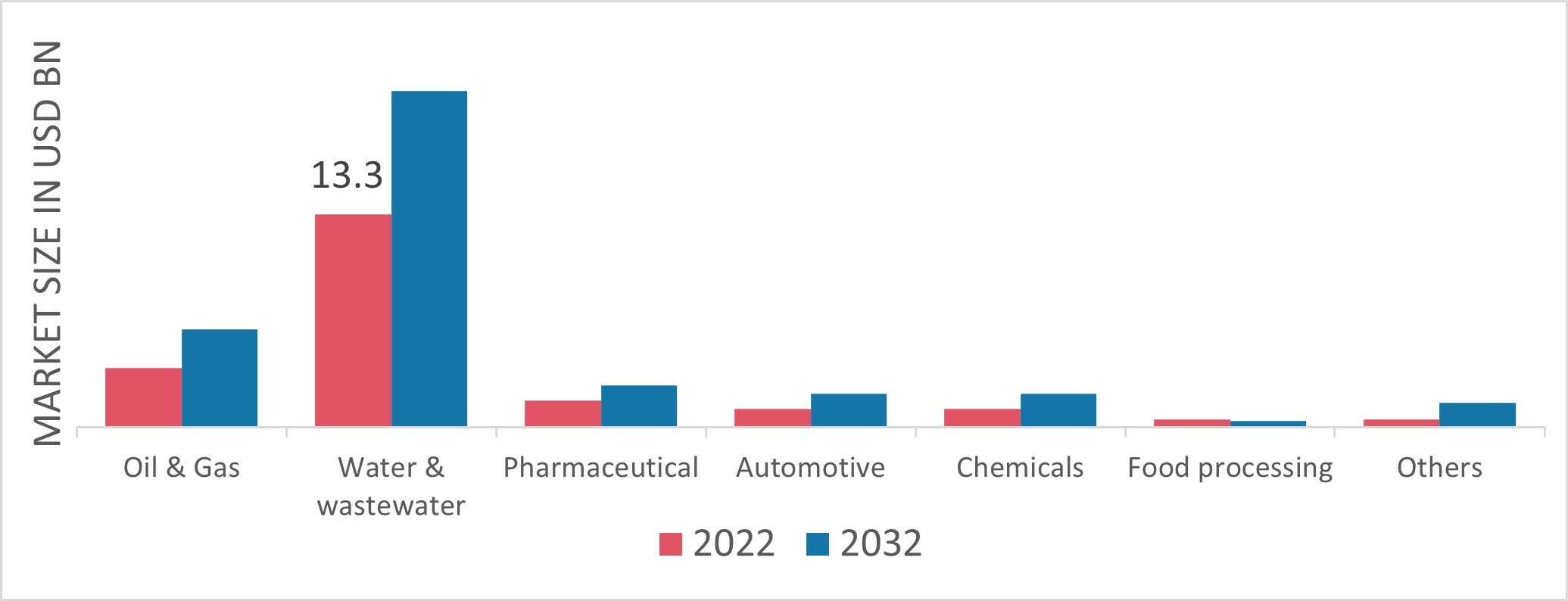 MARKET SIZE IN USD BN

13.3

Oil & Gas
Water & wastewater
Pharmaceutical
Automotive
Chemicals
Food processing
Others

2022
2032