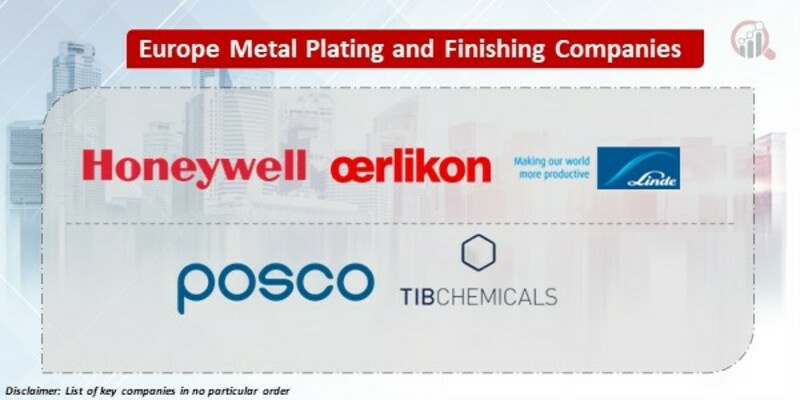 Europe Metal Plating and Finishing Companies

Honeywell œrlikon Making our world more productive Linde

posco TIBCHEMICALS

Disclaimer: List of key companies in no particular order