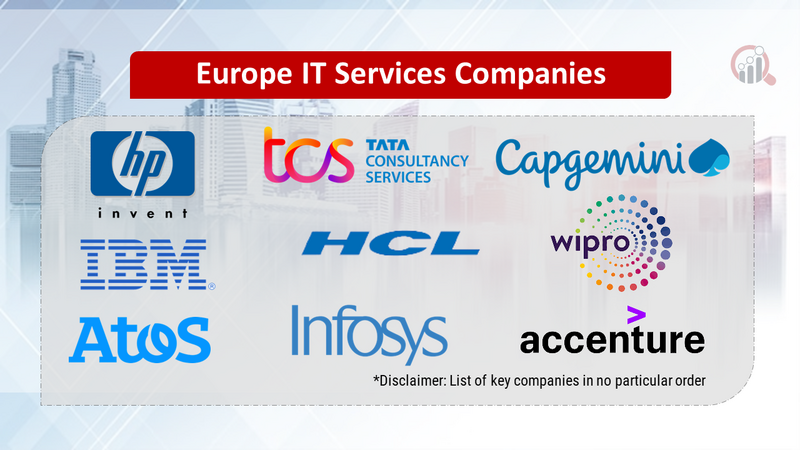 Europe IT Services Companies

hp
invent

tcs TATA CONSULTANCY SERVICES

Capgemini

IBM

HCL

wipro

Atos

Infosys

accenture

*Disclaimer: List of key companies in no particular order