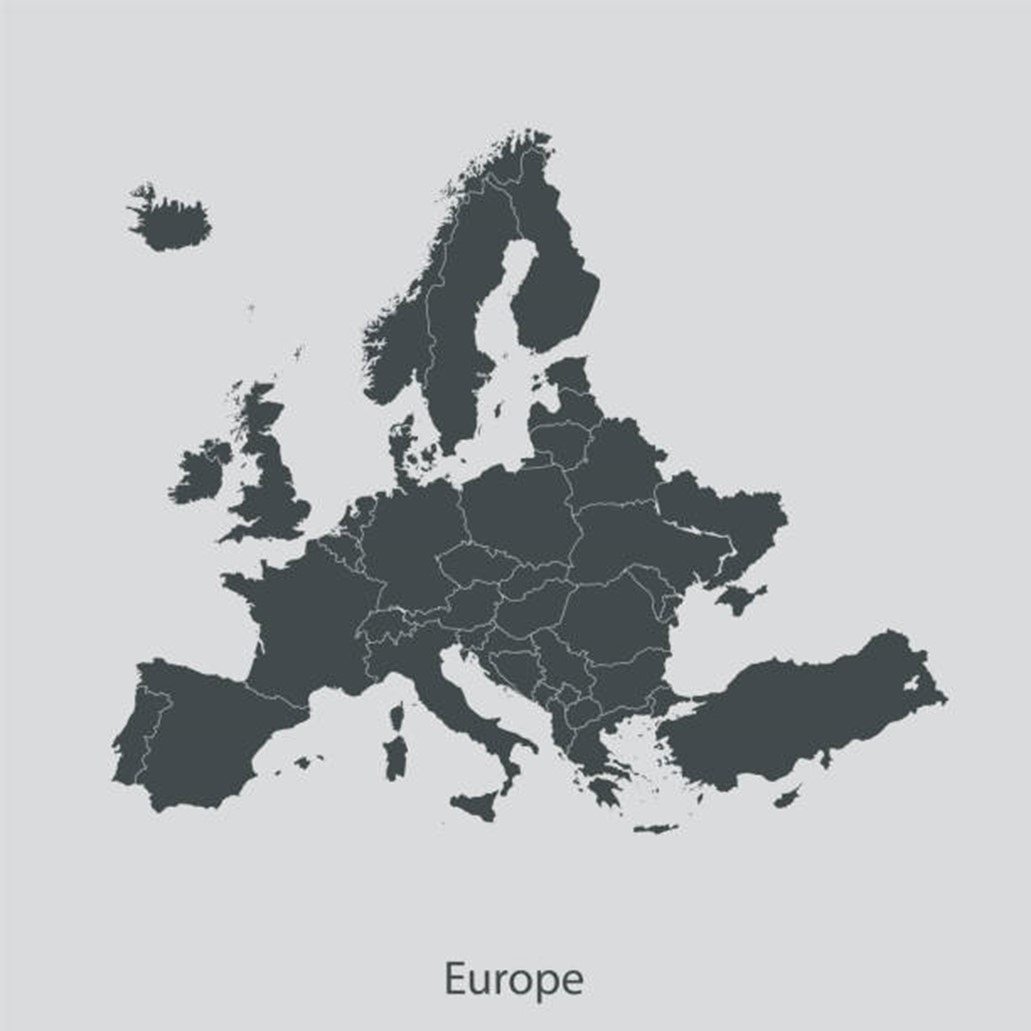 Europe