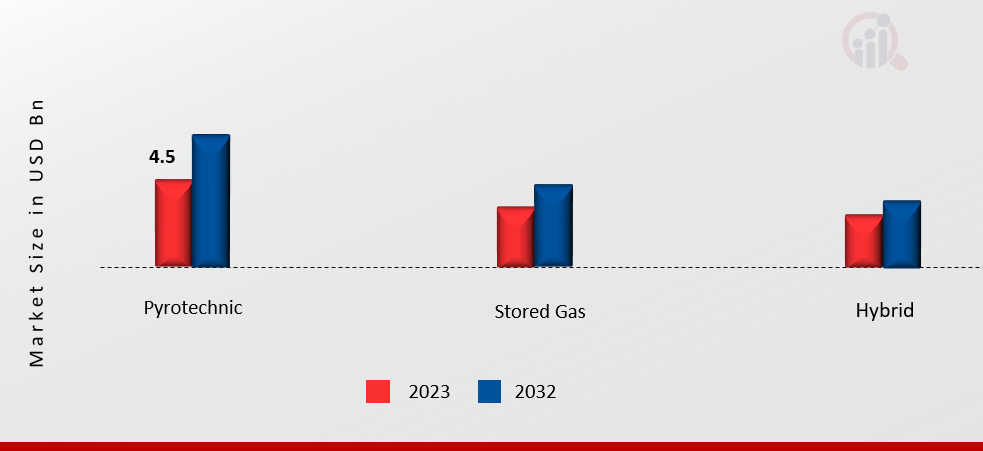 Market Size in USD Bn

4.5

Pyrotechnic

Stored Gas

Hybrid

2023

2032