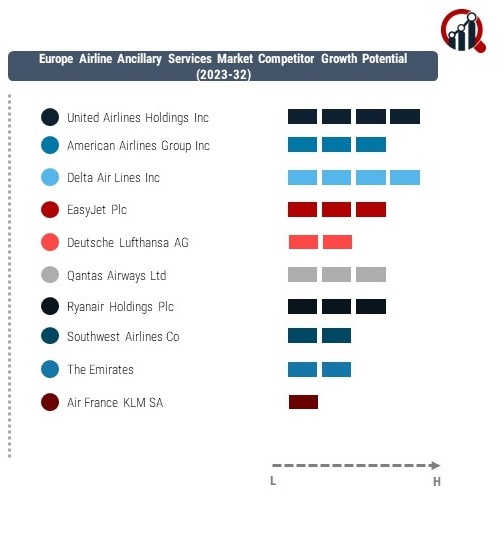 Europe Airline Ancillary Services Market Competitor Growth Potential (2023-32)

United Airlines Holdings Inc
American Airlines Group Inc
Delta Air Lines Inc
EasyJet Plc
Deutsche Lufthansa AG
Qantas Airways Ltd
Ryanair Holdings Plc
Southwest Airlines Co
The Emirates
Air France KLM SA

L
H