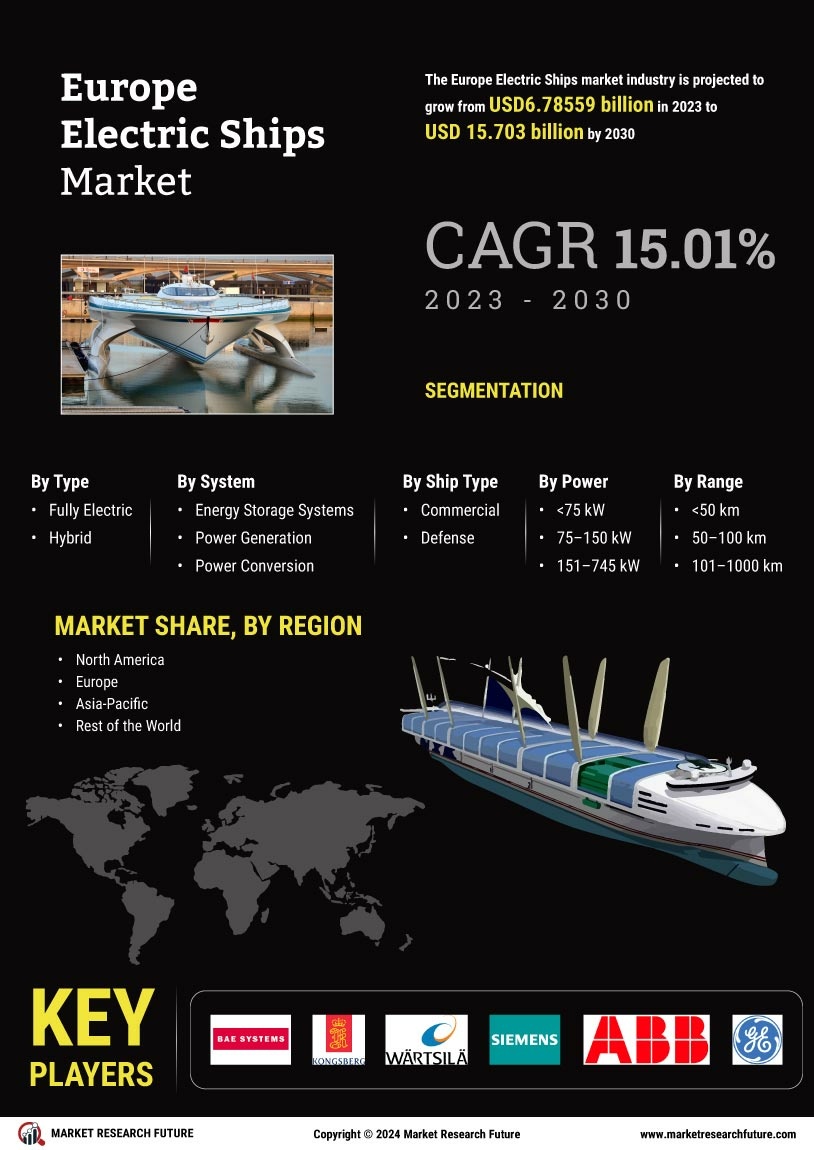 Europe Electric Ships Market

The Europe Electric Ships market industry is projected to grow from USD6.78559 billion in 2023 to USD 15.703 billion by 2030

CAGR 15.01%
2023 - 2030

SEGMENTATION

By Type
• Fully Electric
• Hybrid

By System
• Energy Storage Systems
• Power Generation
• Power Conversion

By Ship Type
• Commercial
• Defense

By Power
• <75 kW
• 75–150 kW
• 151–745 kW

By Range
• <50 km
• 50–100 km
• 101–1000 km

MARKET SHARE, BY REGION
• North America
• Europe
• Asia-Pacific
• Rest of the World

KEY PLAYERS

BAE SYSTEMS
KONGSBERG
WÄRTSILÄ
SIEMENS
ABB
GE

MARKET RESEARCH FUTURE
Copyright © 2024 Market Research Future
www.marketresearchfuture.com