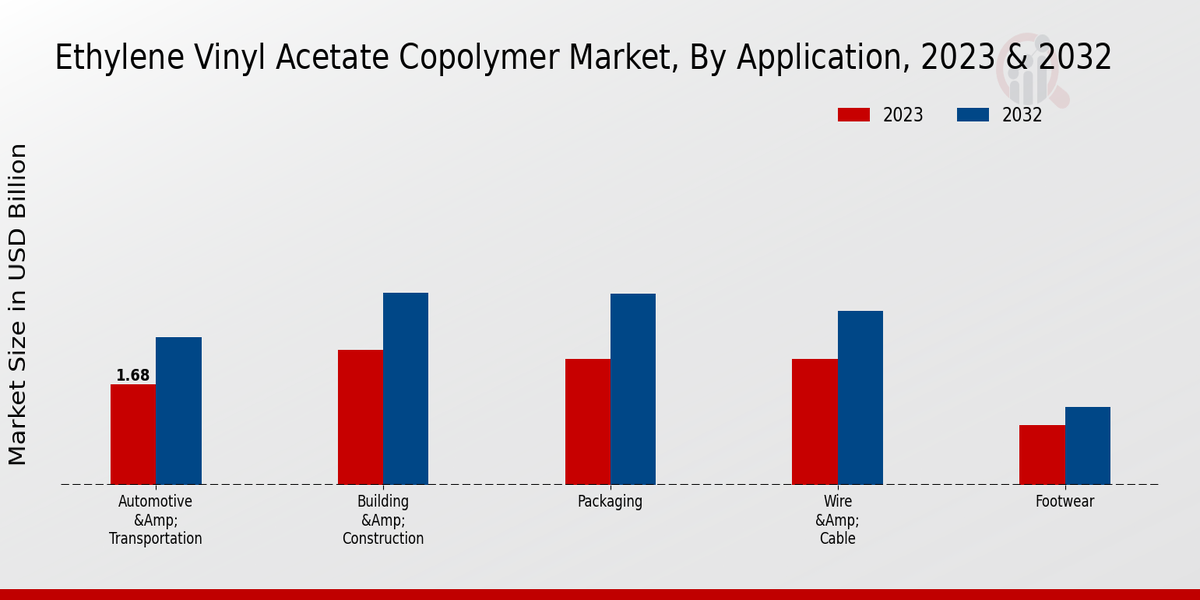 Ethylene Vinyl Acetate Copolymer Market, By Application, 2023 & 2032

2023
2032

Market Size in USD Billion

1.68

Automotive &Amp; Transportation

Building &Amp; Construction

Packaging

Wire &Amp; Cable

Footwear