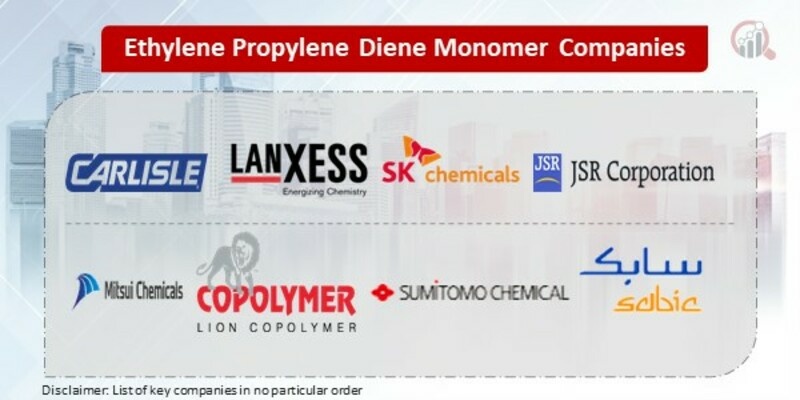 Ethylene Propylene Diene Monomer Companies

CARLISLE

LANXESS
Energizing Chemistry

SK chemicals

JSR JSR Corporation

Mitsui Chemicals

COPOLYMER
LION COPOLYMER

SUMITOMO CHEMICAL

سابك
sabic

Disclaimer: List of key companies in no particular order