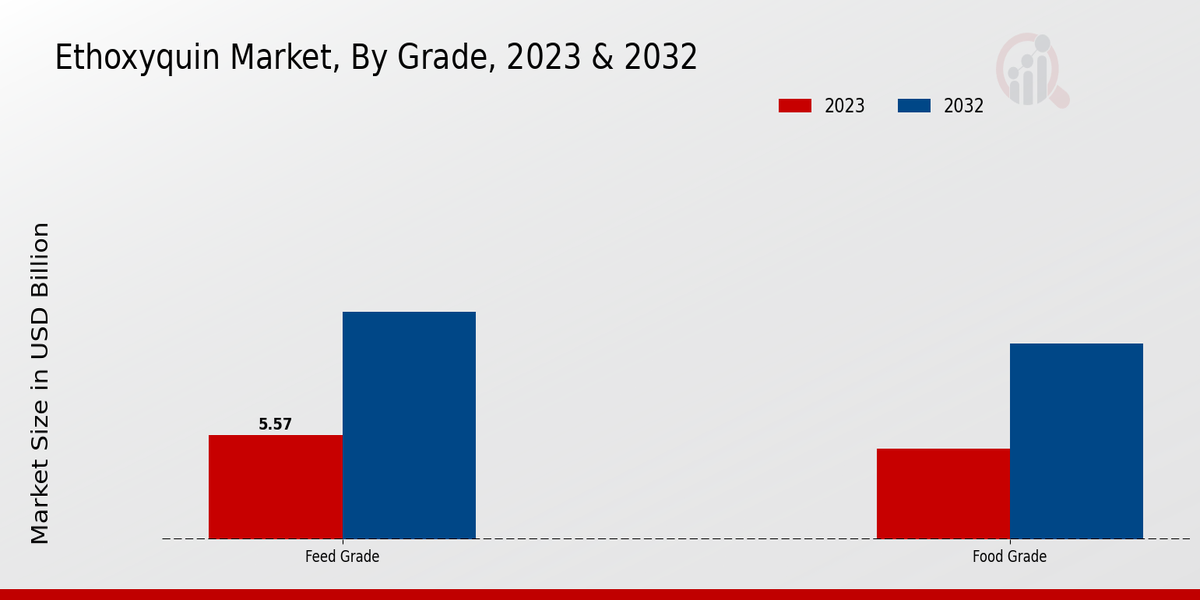 Ethoxyquin Market, By Grade, 2023 & 2032

2023
2032

Market Size in USD Billion

5.57

Feed Grade

Food Grade