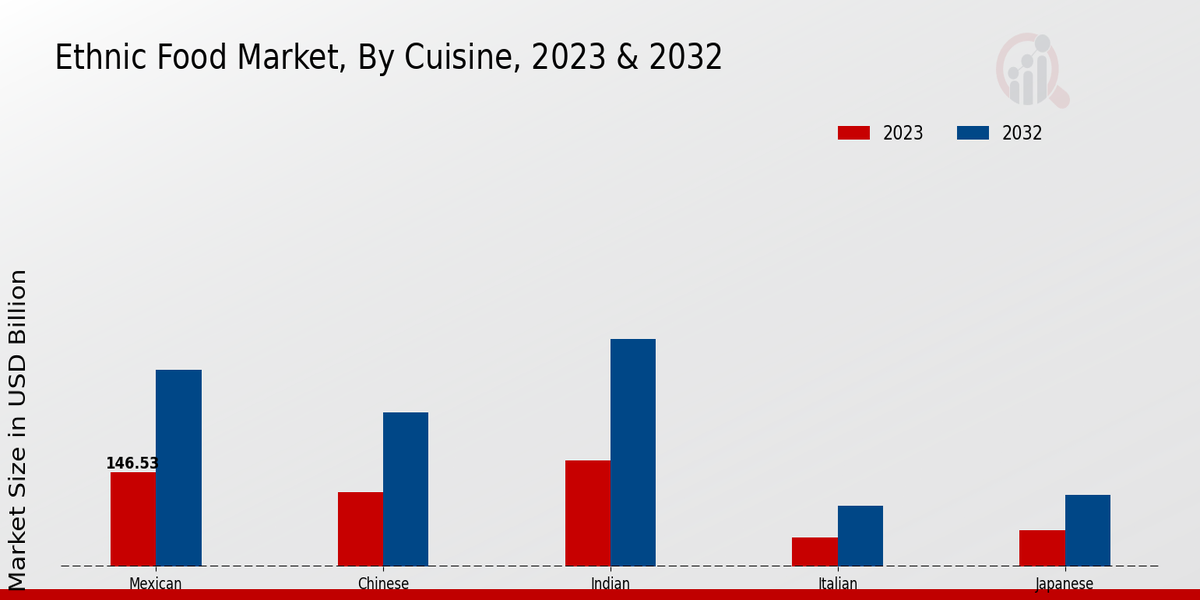 Ethnic Food Market, By Cuisine, 2023 & 2032

2023
2032

Market Size in USD Billion

146.53

Mexican
Chinese
Indian
Italian
Japanese