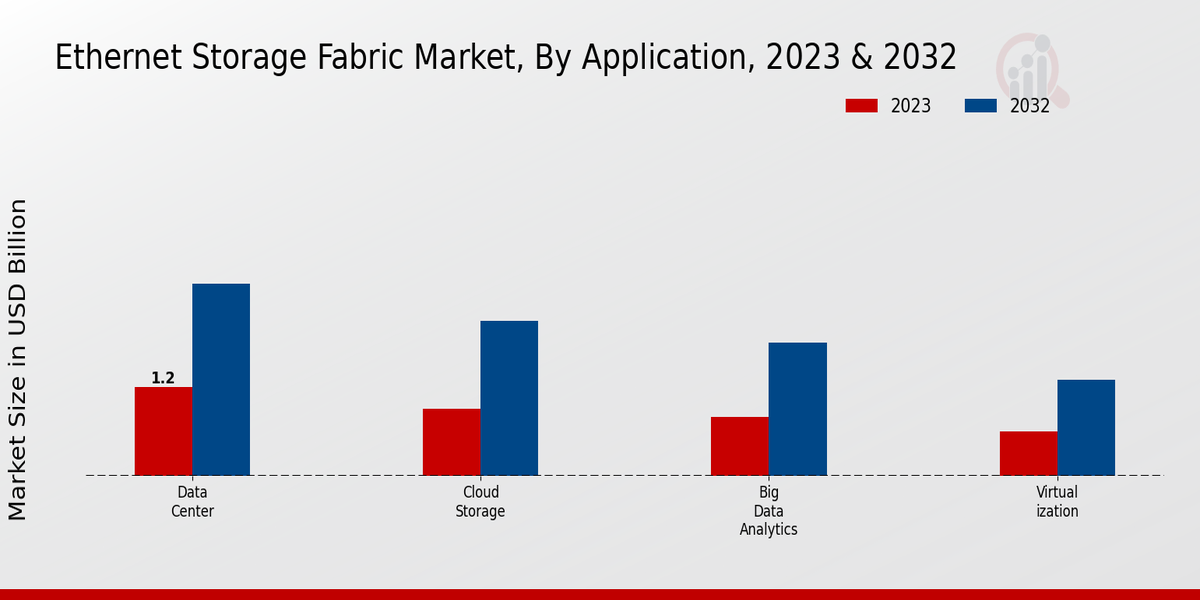 Ethernet Storage Fabric Market, By Application, 2023 & 2032

2023
2032

Market Size in USD Billion

1.2

Data Center

Cloud Storage

Big Data Analytics

Virtual ization